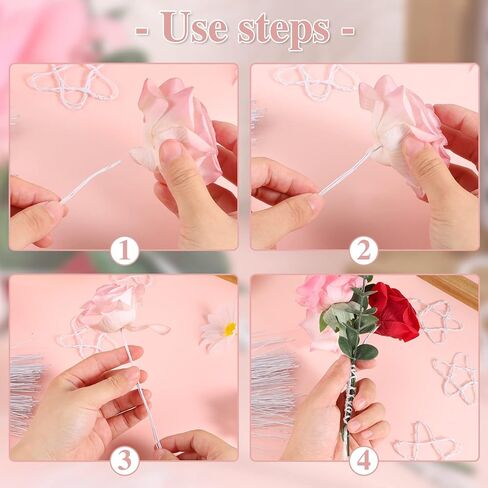 - Use steps -

1

2

3

4