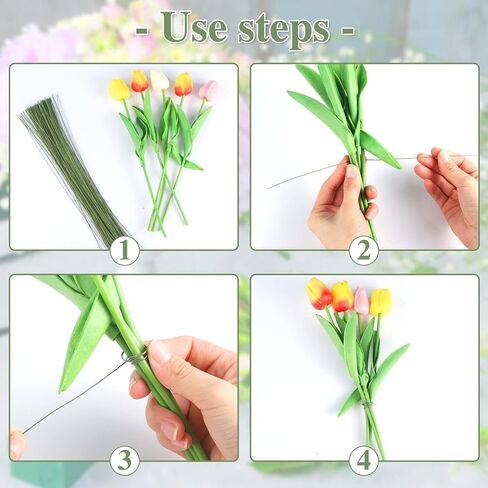 - Use steps -

1

2

3

4