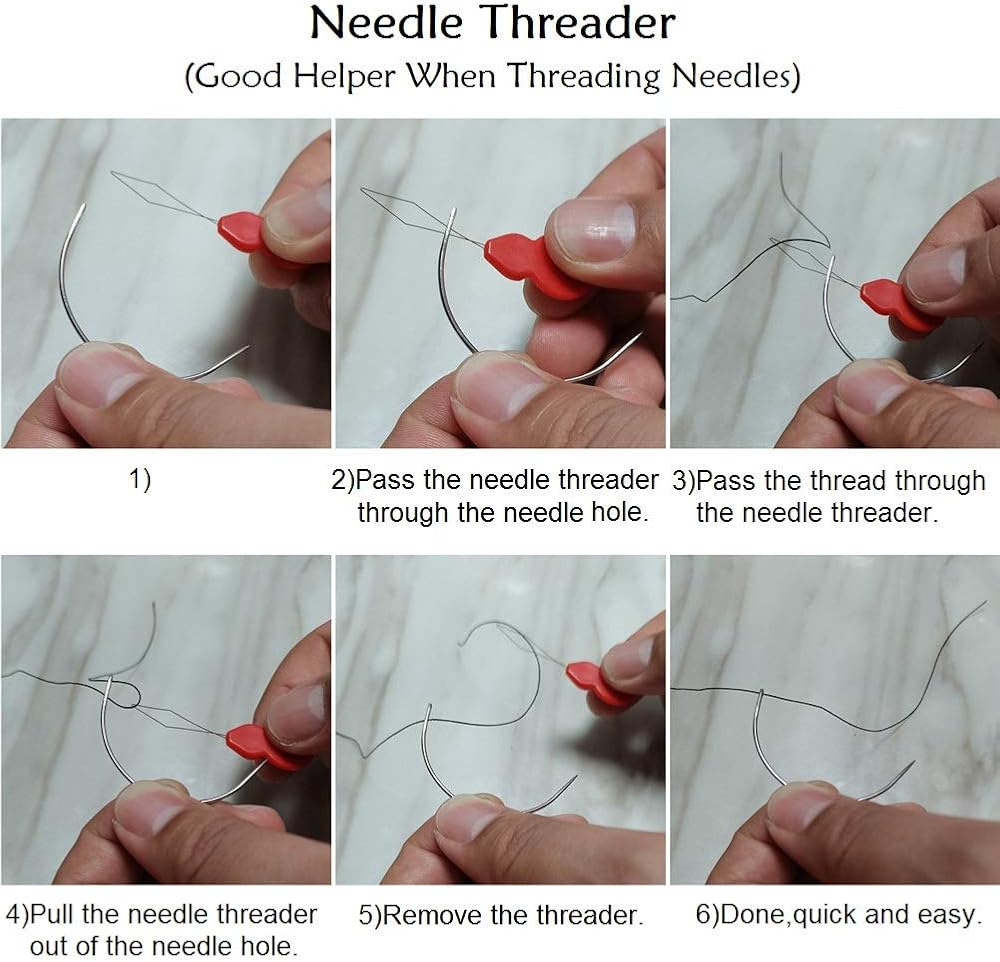 Needle Threader
(Good Helper When Threading Needles)

1)

2)Pass the needle threader through the needle hole.

3)Pass the thread through the needle threader.

4)Pull the needle threader out of the needle hole.

5)Remove the threader.

6)Done,quick and easy.