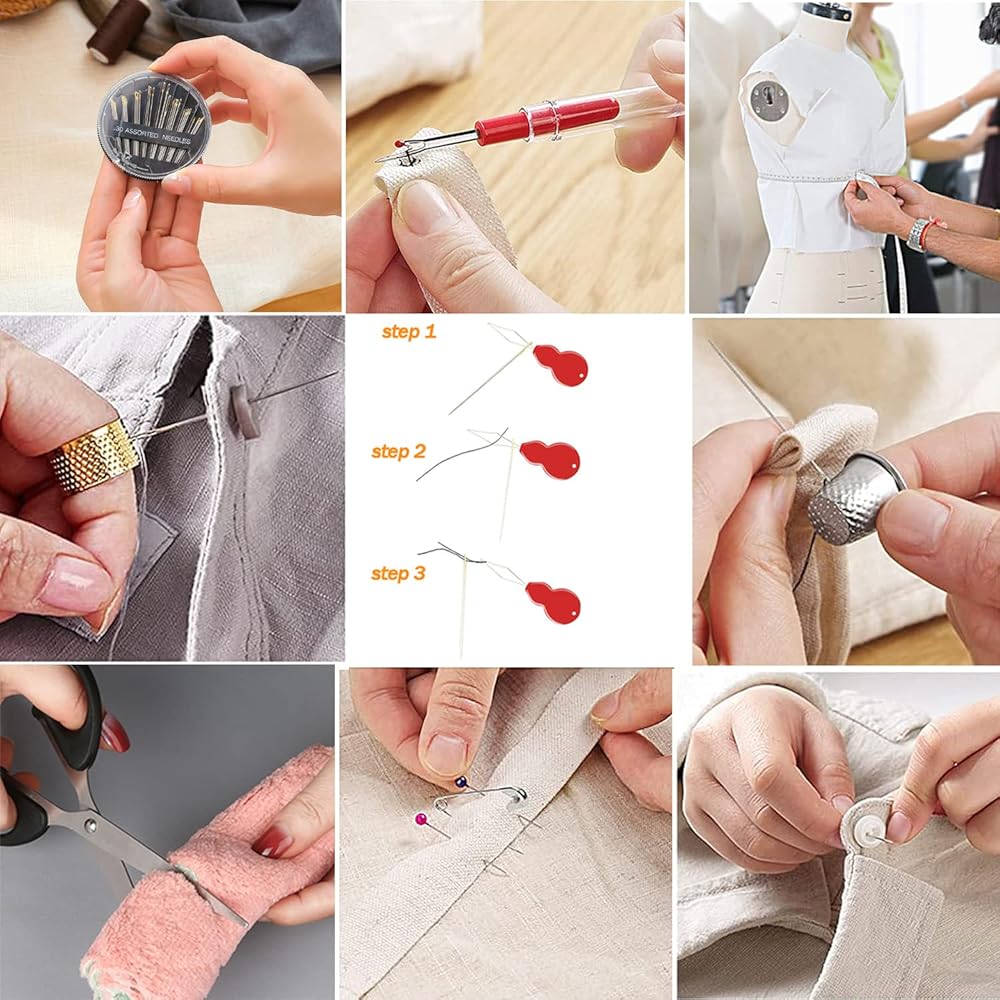 30 ASSORTED NEEDLES

step 1

step 2

step 3