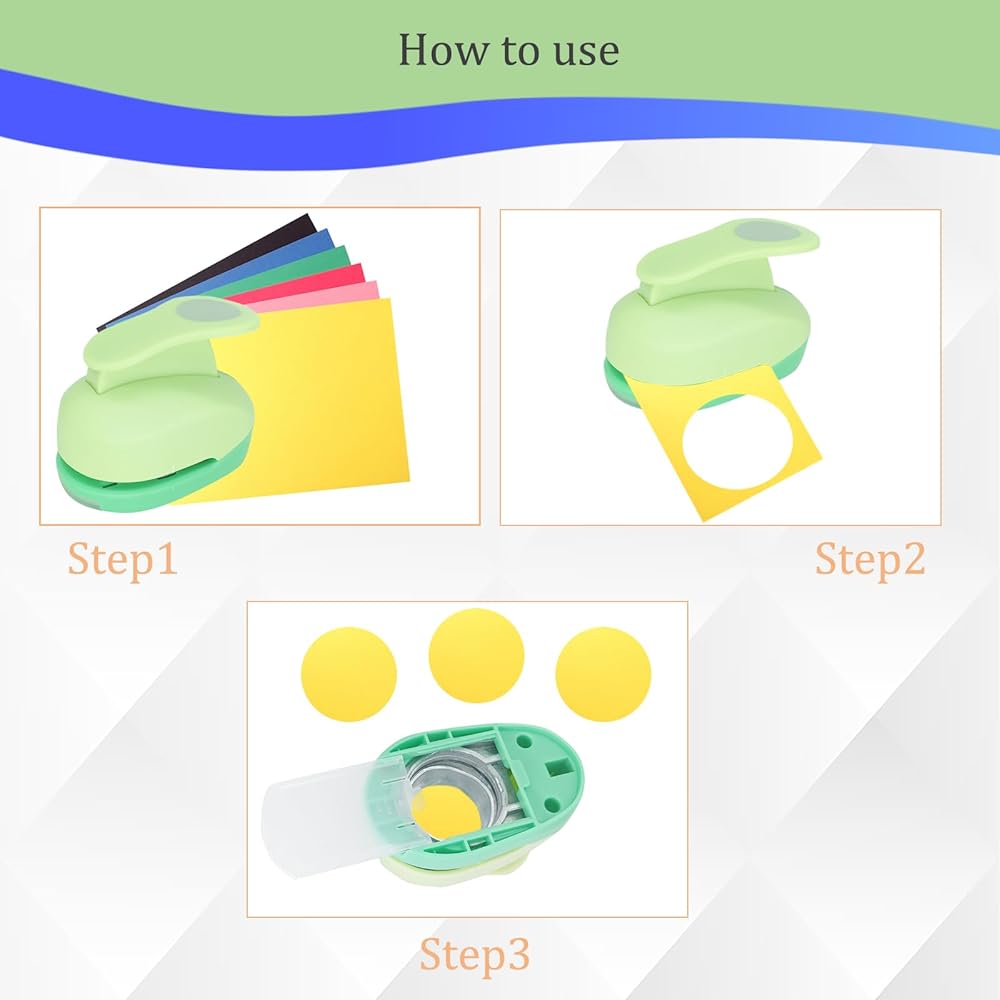 How to use

Step1

Step2

Step3