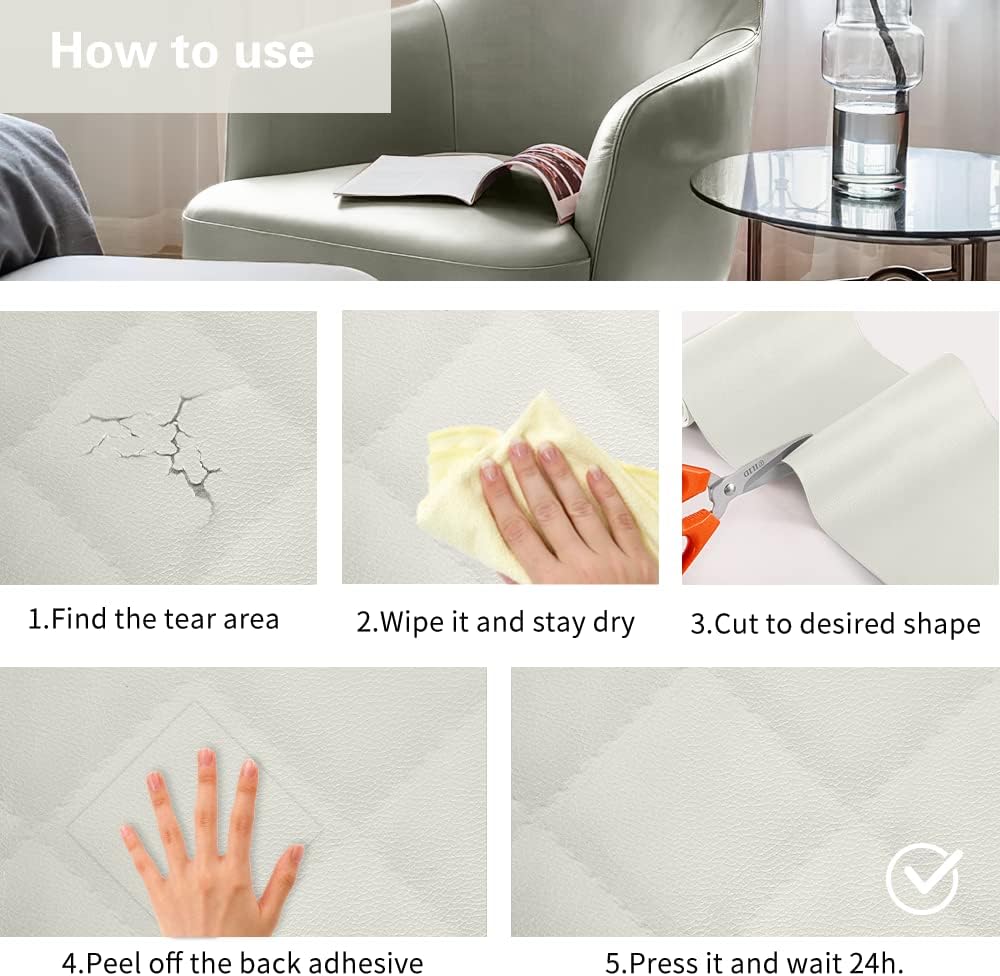 How to use

1.Find the tear area

2.Wipe it and stay dry

3.Cut to desired shape

4.Peel off the back adhesive

5.Press it and wait 24h.