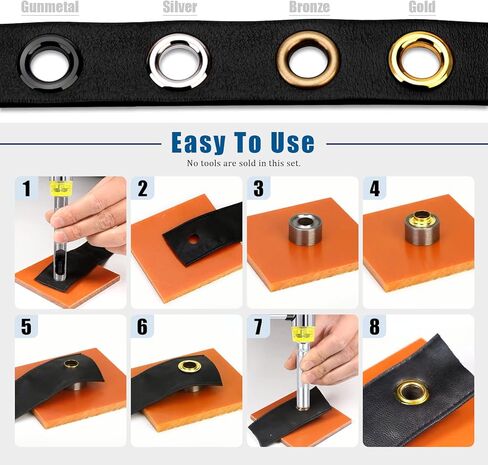 Gunmetal Silver Bronze Gold

Easy To Use

No tools are sold in this set.

1

2

3

4

5

6

7

8