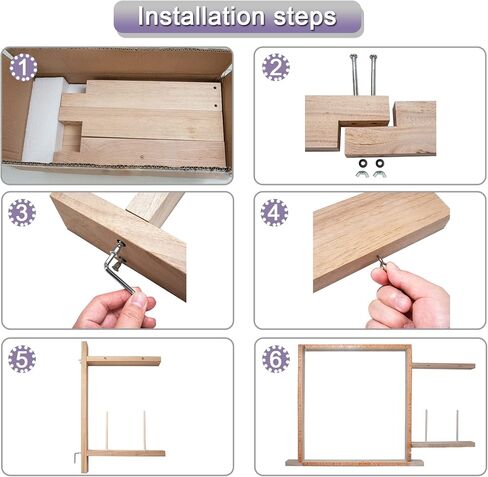 Installation steps

1

2

3

4

5

6