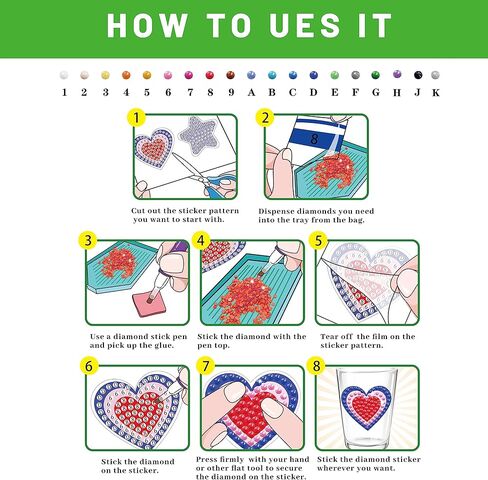 HOW TO UES IT

1 2 3 4 5 6 7 8 9 A B C D E F G H J K

1
Cut out the sticker pattern you want to start with.

2
8
Dispense diamonds you need into the tray from the bag.

3
Use a diamond stick pen and pick up the glue.

4
Stick the diamond with the pen top.

5
Tear off the film on the sticker pattern.

6
Stick the diamond on the sticker.

7
Press firmly with your hand or other flat tool to secure the diamond on the sticker.

8
Stick the diamond sticker wherever you want.