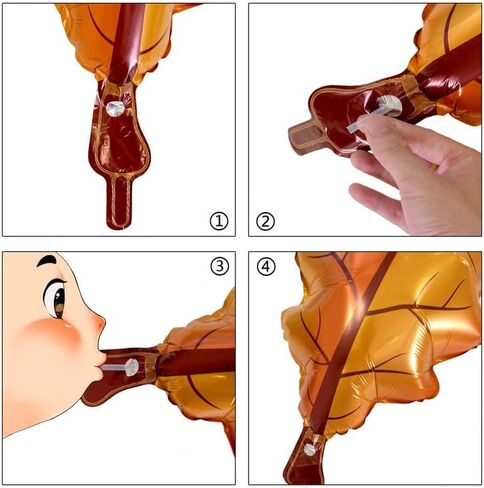 ①

②

③

④