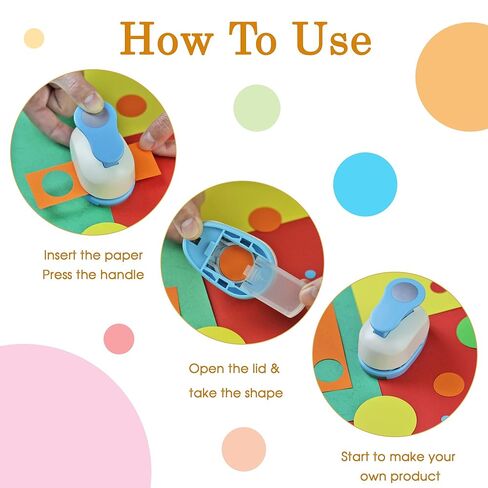 How To Use

Insert the paper
Press the handle

Open the lid &
take the shape

Start to make your
own product