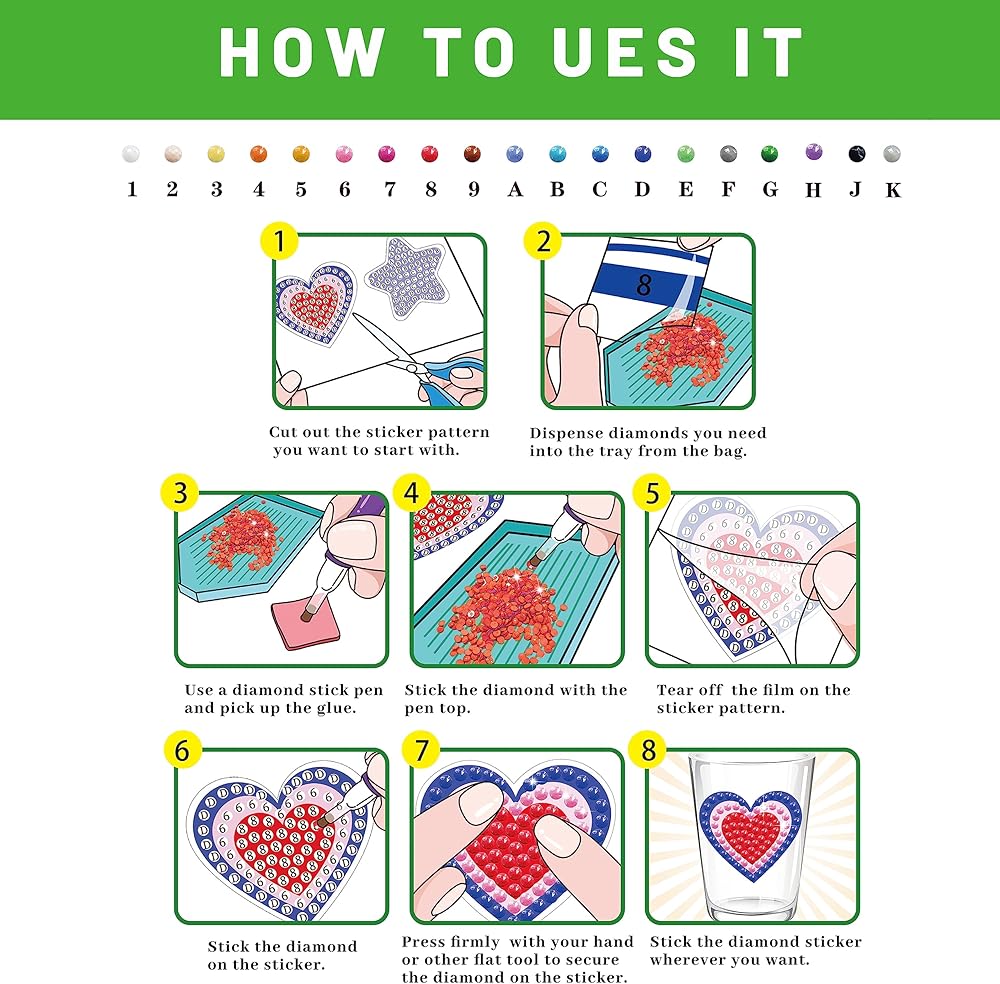 HOW TO UES IT

1 2 3 4 5 6 7 8 9 A B C D E F G H J K

1

Cut out the sticker pattern you want to start with.

2

8

Dispense diamonds you need into the tray from the bag.

3

Use a diamond stick pen and pick up the glue.

4

Stick the diamond with the pen top.

5

Tear off the film on the sticker pattern.

6

Stick the diamond on the sticker.

7

Press firmly with your hand or other flat tool to secure the diamond on the sticker.

8

Stick the diamond sticker wherever you want.