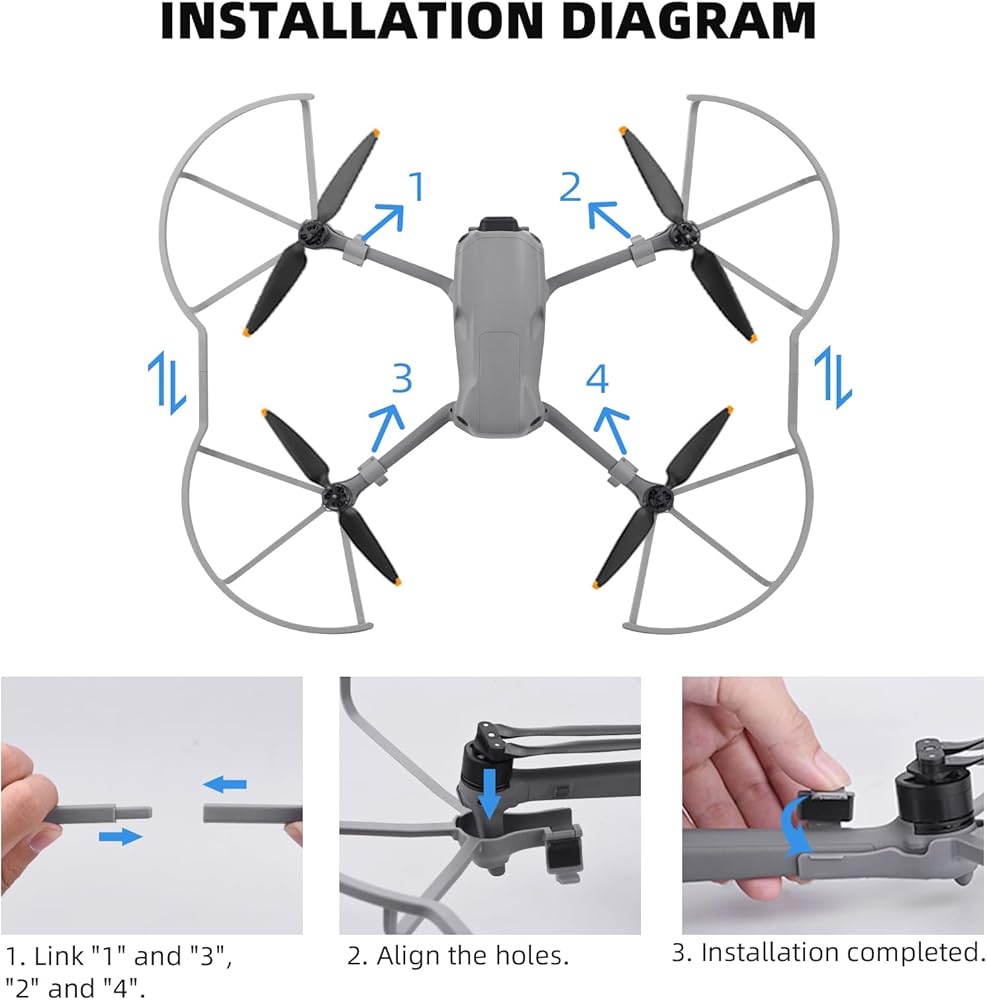 INSTALLATION DIAGRAM

1

2

3

4

1. Link "1" and "3", "2" and "4".

2. Align the holes.

3. Installation completed.