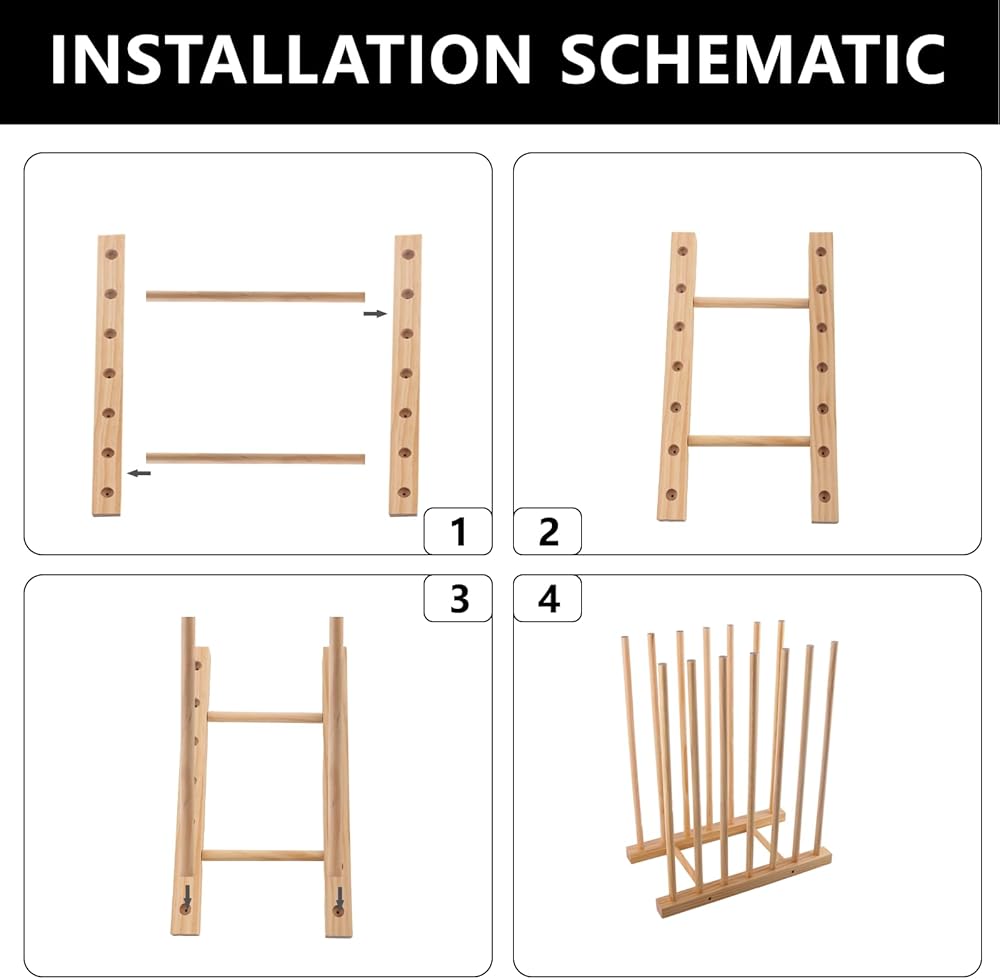 INSTALLATION SCHEMATIC

1

2

3

4