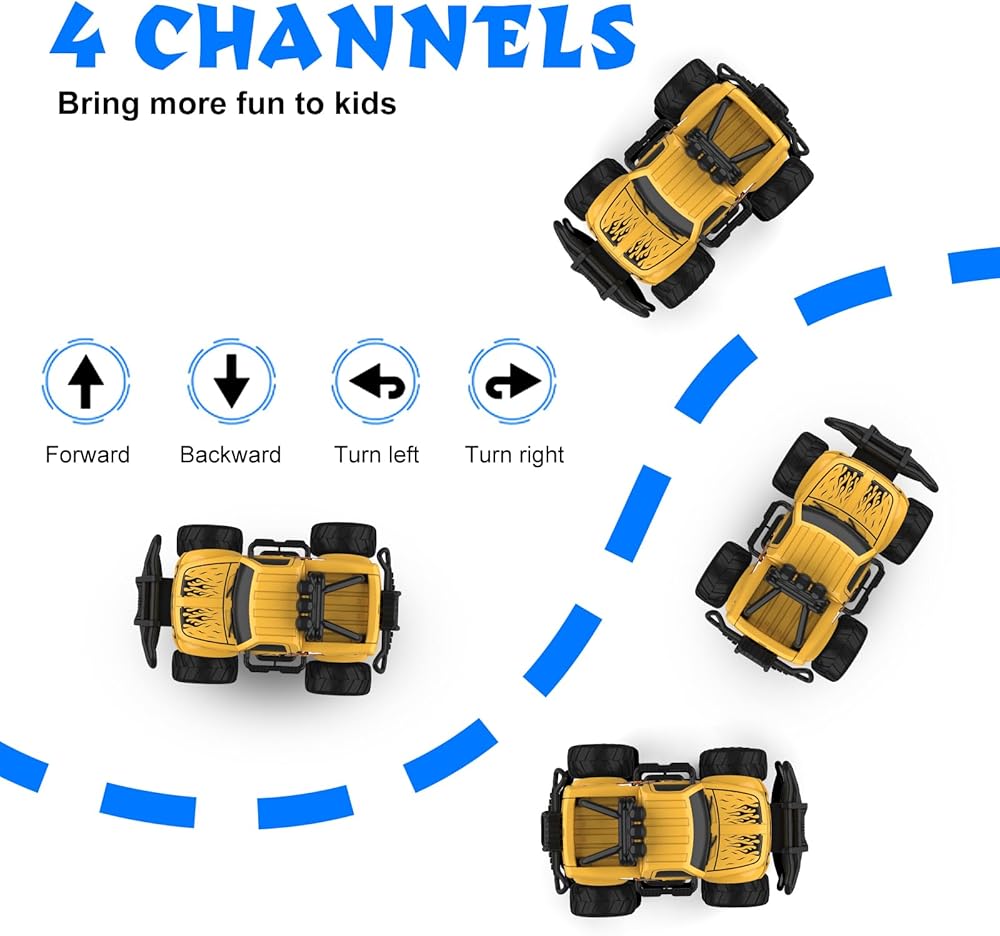 4 CHANNELS
Bring more fun to kids

Forward
Backward
Turn left
Turn right