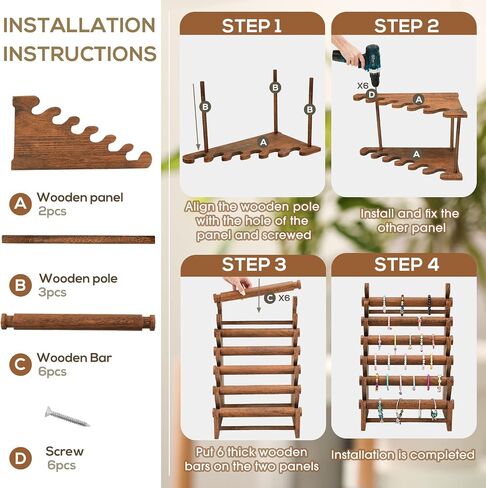 INSTALLATION INSTRUCTIONS

A Wooden panel
2pcs

B Wooden pole
3pcs

C Wooden Bar
6pcs

D Screw
6pcs

STEP 1

B B B A

Align the wooden pole with the hole of the panel and screwed

STEP 2

X6 D A A

Install and fix the other panel

STEP 3

C X6

Put 6 thick wooden bars on the two panels

STEP 4

Installation is completed