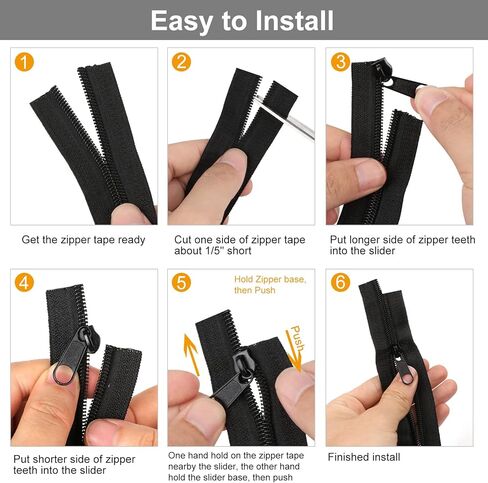 Easy to Install

1

Get the zipper tape ready

2

Cut one side of zipper tape about 1/5" short

3

Put longer side of zipper teeth into the slider

4

Put shorter side of zipper teeth into the slider

5

Hold Zipper base, then Push

Push

One hand hold on the zipper tape nearby the slider, the other hand hold the slider base, then push

6

Finished install