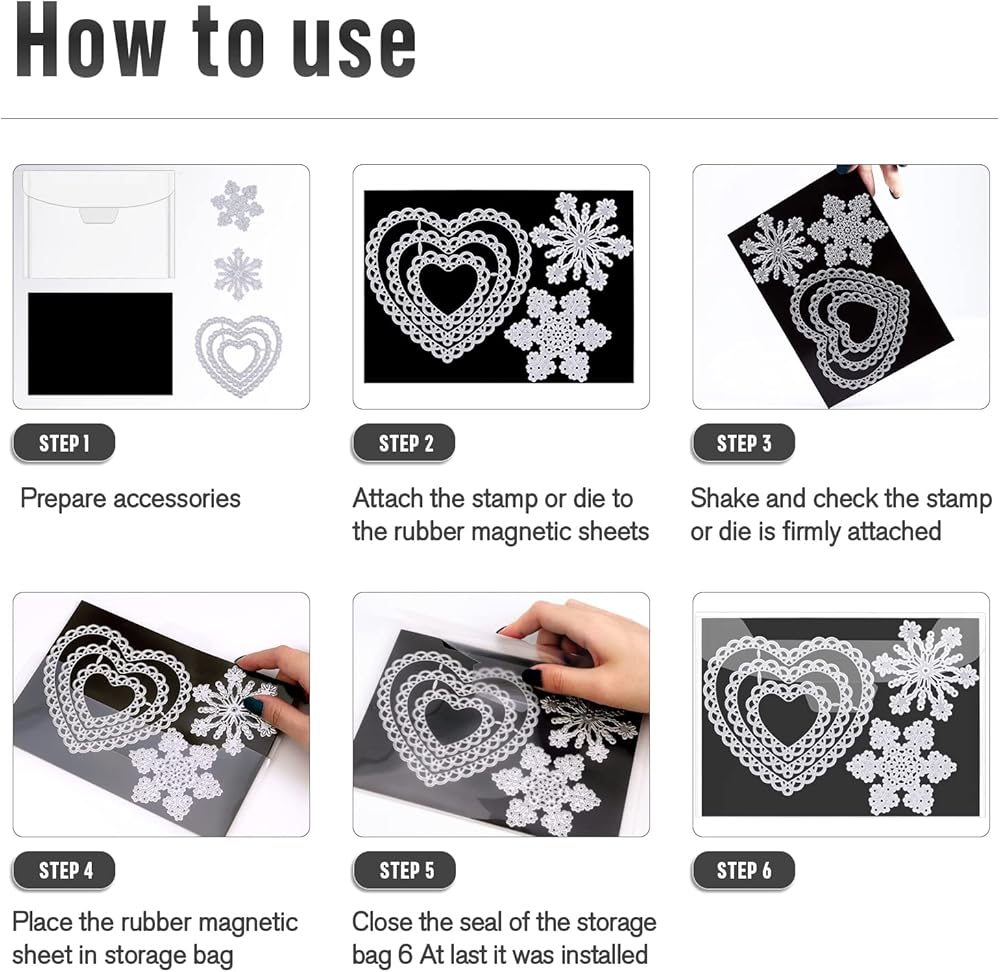 How to use

STEP 1

Prepare accessories

STEP 2

Attach the stamp or die to the rubber magnetic sheets

STEP 3

Shake and check the stamp or die is firmly attached

STEP 4

Place the rubber magnetic sheet in storage bag

STEP 5

Close the seal of the storage bag 6 At last it was installed

STEP 6