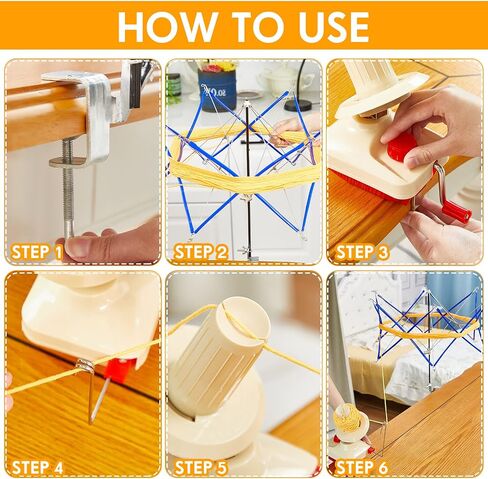 HOW TO USE

STEP 1

STEP 2

STEP 3

STEP 4

STEP 5

STEP 6