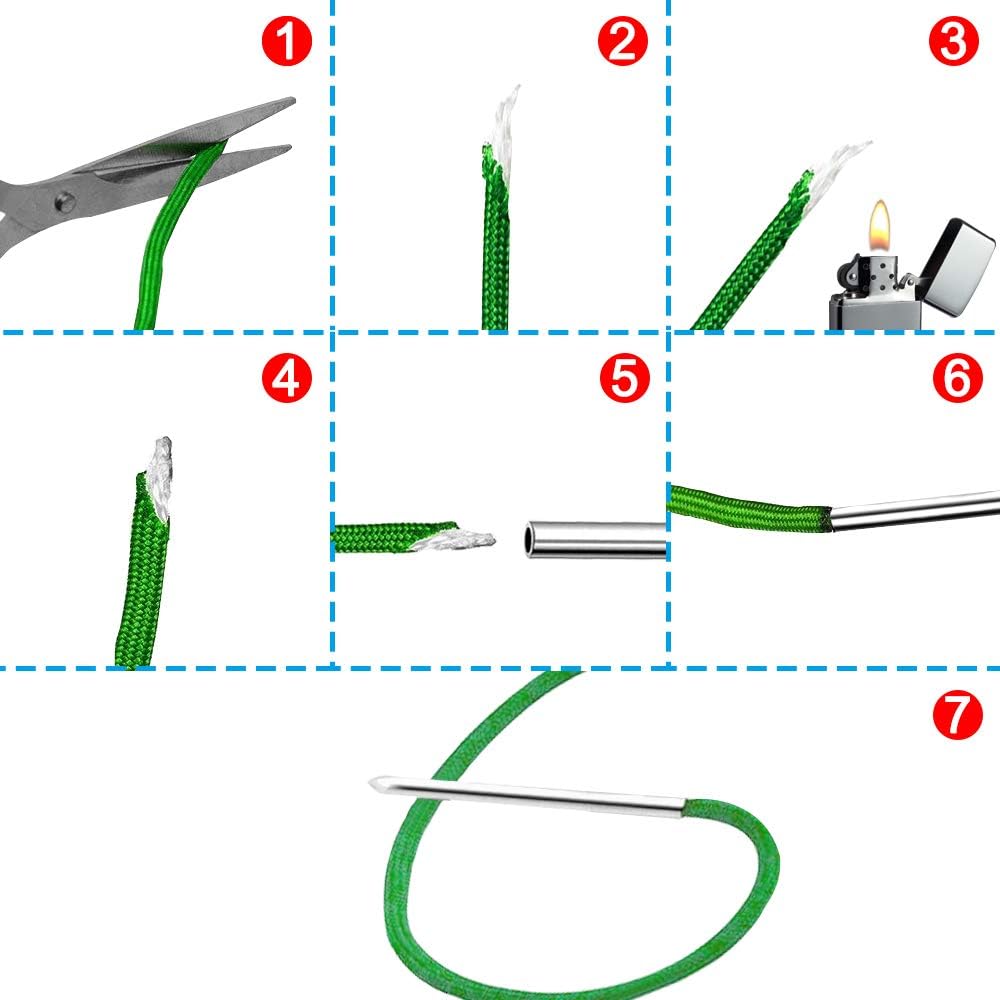 1
2
3
4
5
6
7