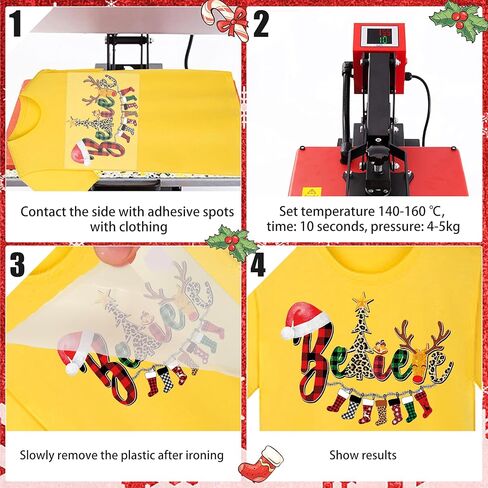 1

Believe

Contact the side with adhesive spots with clothing

2

10

Set temperature 140-160 ℃, time: 10 seconds, pressure: 4-5kg

3

Believe

Slowly remove the plastic after ironing

4

Believe

Show results