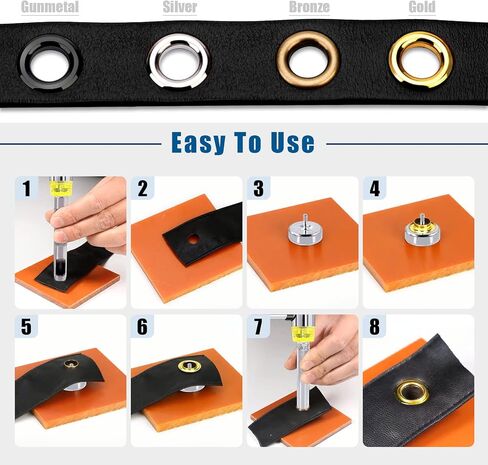 Gunmetal
Silver
Bronze
Gold

Easy To Use

1
2
3
4
5
6
7
8