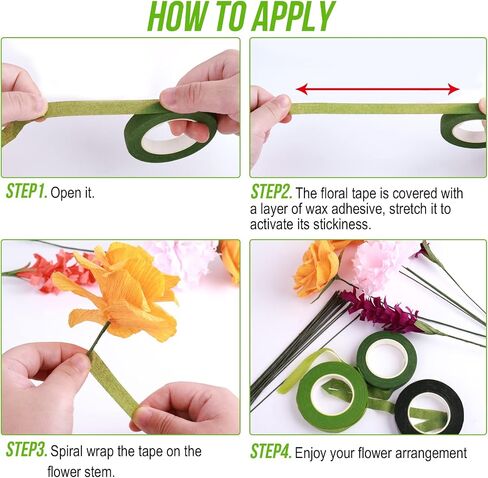 HOW TO APPLY

STEP1. Open it.

STEP2. The floral tape is covered with a layer of wax adhesive, stretch it to activate its stickiness.

STEP3. Spiral wrap the tape on the flower stem.

STEP4. Enjoy your flower arrangement