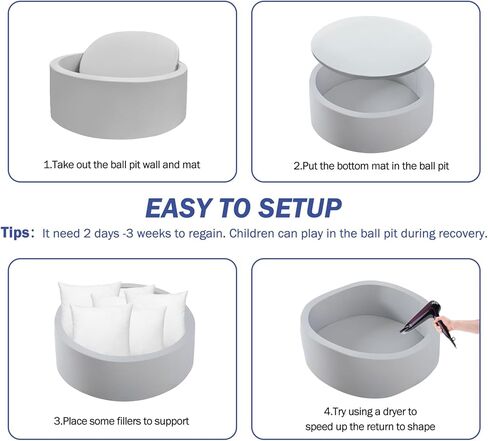 1.Take out the ball pit wall and mat

2.Put the bottom mat in the ball pit

EASY TO SETUP

Tips: It need 2 days -3 weeks to regain. Children can play in the ball pit during recovery.

3.Place some fillers to support

4.Try using a dryer to speed up the return to shape