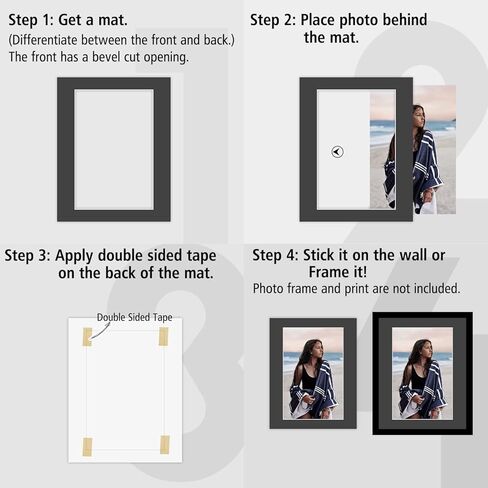 Step 1: Get a mat.
(Differentiate between the front and back.)
The front has a bevel cut opening.

Step 2: Place photo behind the mat.

Step 3: Apply double sided tape on the back of the mat.

Double Sided Tape

Step 4: Stick it on the wall or Frame it!
Photo frame and print are not included.