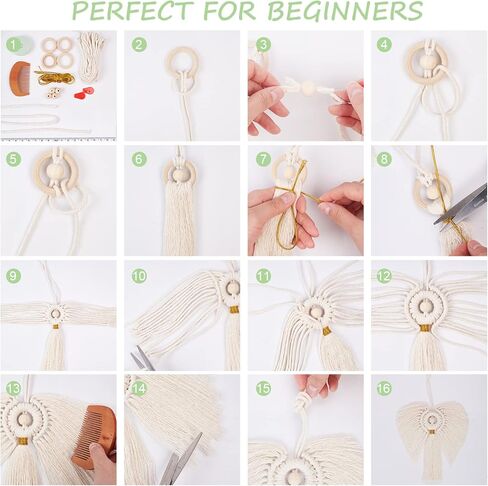 PERFECT FOR BEGINNERS

1

2

3

4

5

6

7

8

9

10

11

12

13

14

15

16