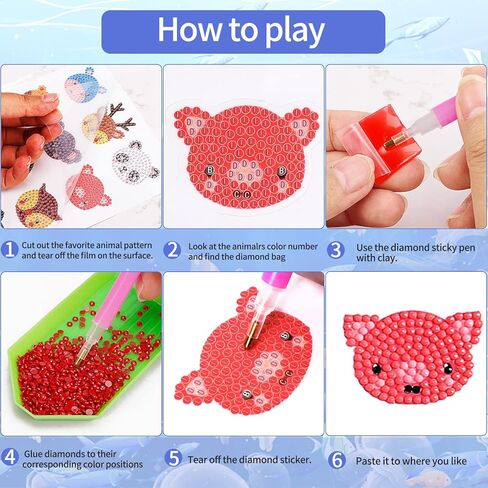 How to play

1 Cut out the favorite animal pattern and tear off the film on the surface.

2 Look at the animalrs color number and find the diamond bag

3 Use the diamond sticky pen with clay.

4 Glue diamonds to their corresponding color positions

5 Tear off the diamond sticker.

6 Paste it to where you like