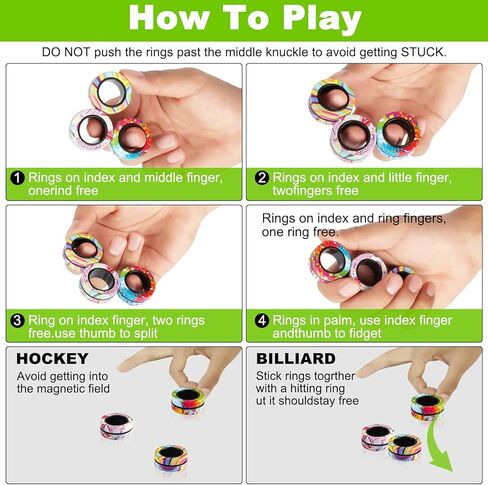 How To Play

DO NOT push the rings past the middle knuckle to avoid getting STUCK.

1 Rings on index and middle finger, onerind free

2 Rings on index and little finger, twofingers free

3 Ring on index finger, two rings free.use thumb to split

Rings on index and ring fingers, one ring free.

4 Rings in palm, use index finger andthumb to fidget

HOCKEY
Avoid getting into the magnetic field

BILLIARD
Stick rings togrther with a hitting ring ut it shouldstay free