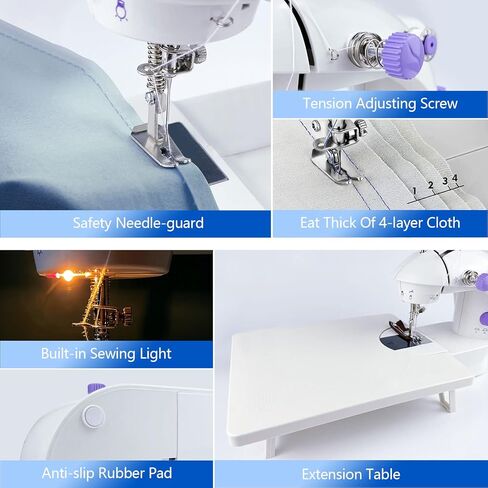 Tension Adjusting Screw

1 2 3 4

Safety Needle-guard

Eat Thick Of 4-layer Cloth

Built-in Sewing Light

Anti-slip Rubber Pad

Extension Table