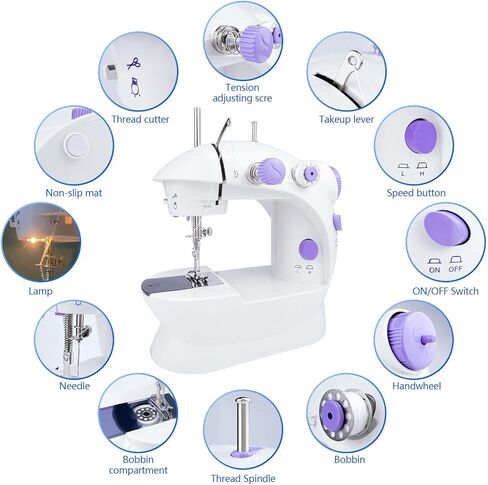 Tension adjusting scre

Thread cutter

Takeup lever

Non-slip mat

L H

Speed button

Lamp

ON OFF

ON/OFF Switch

Needle

Handwheel

Bobbin compartment

Thread Spindle

Bobbin