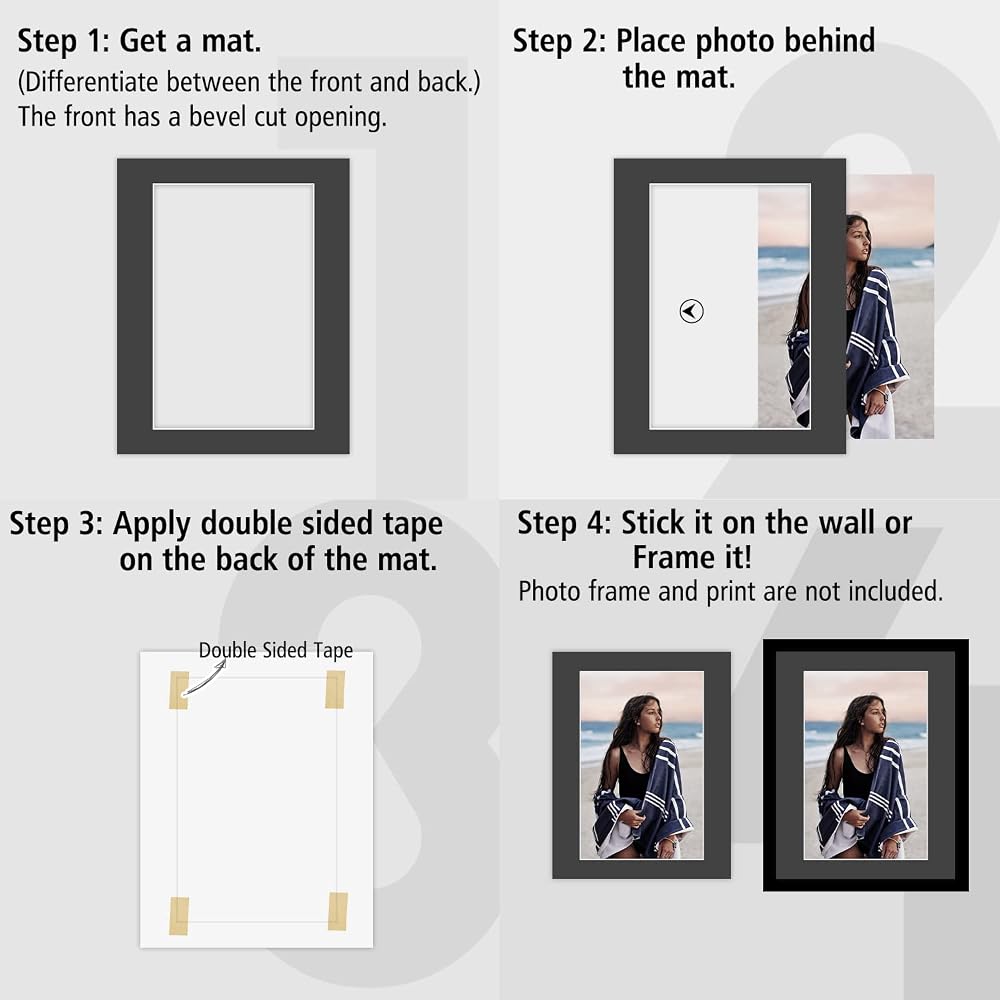 Step 1: Get a mat.
(Differentiate between the front and back.) The front has a bevel cut opening.

Step 2: Place photo behind the mat.

Step 3: Apply double sided tape on the back of the mat.

Double Sided Tape

Step 4: Stick it on the wall or Frame it!
Photo frame and print are not included.