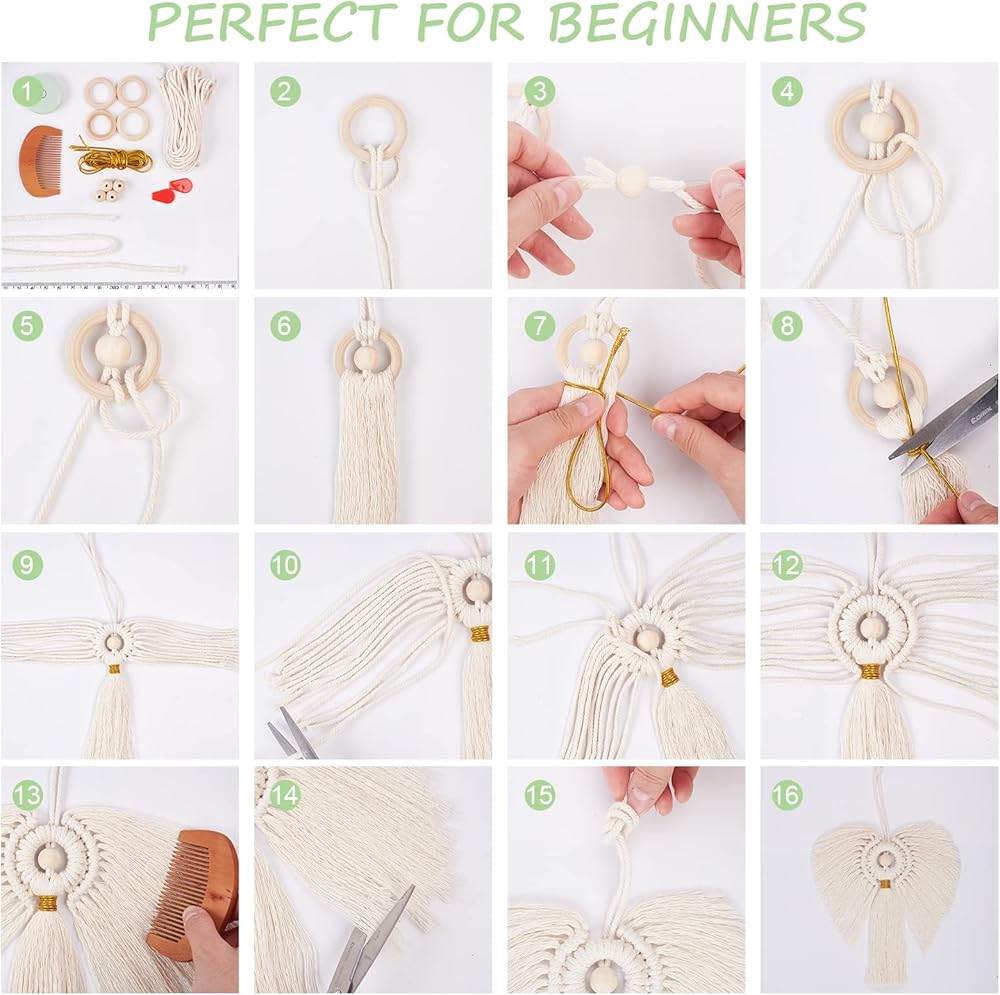 PERFECT FOR BEGINNERS

1

2

3

4

5

6

7

8

9

10

11

12

13

14

15

16