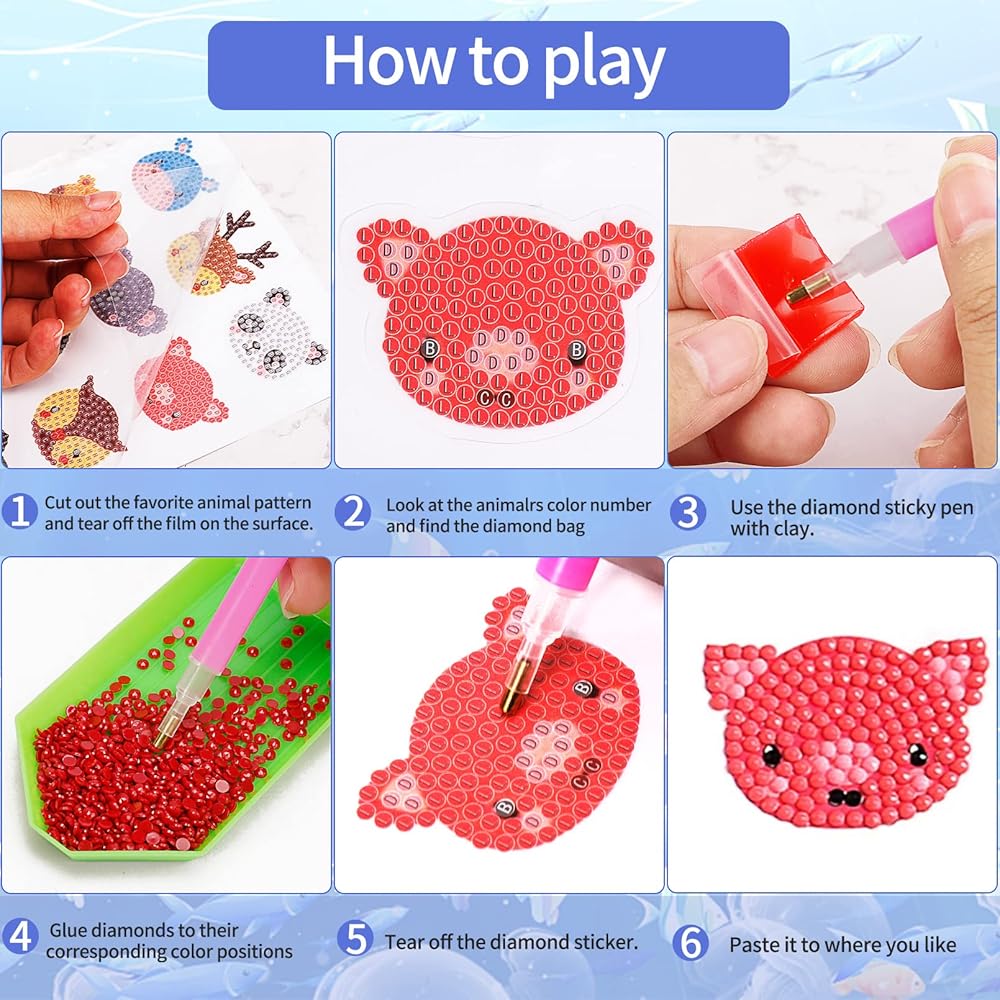 How to play

1 Cut out the favorite animal pattern and tear off the film on the surface.

2 Look at the animalrs color number and find the diamond bag

3 Use the diamond sticky pen with clay.

4 Glue diamonds to their corresponding color positions

5 Tear off the diamond sticker.

6 Paste it to where you like