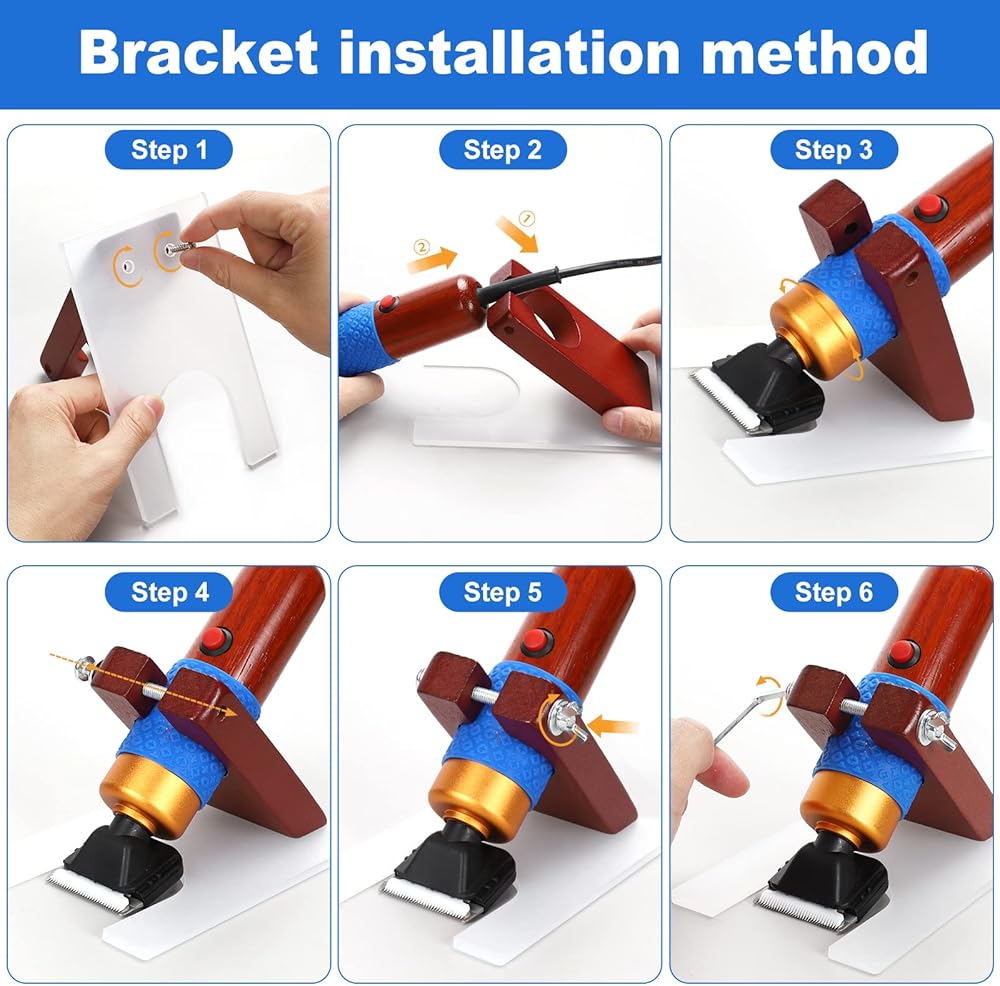 Bracket installation method

Step 1

Step 2

②

①

Step 3

Step 4

Step 5

Step 6