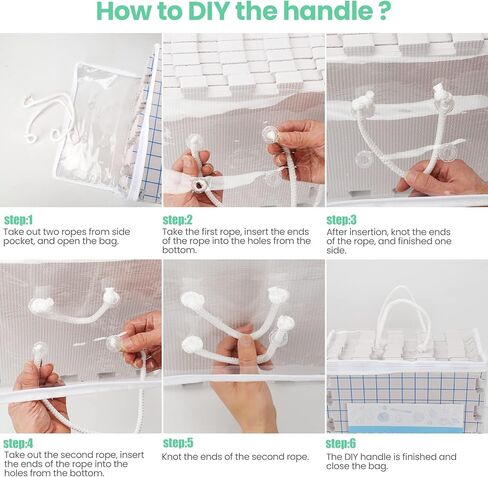 How to DIY the handle ?

step:1
Take out two ropes from side pocket, and open the bag.

step:2
Take the first rope, insert the ends of the rope into the holes from the bottom.

step:3
After insertion, knot the ends of the rope, and finished one side.

step:4
Take out the second rope, insert the ends of the rope into the holes from the bottom.

step:5
Knot the ends of the second rope.

step:6
The DIY handle is finished and close the bag.