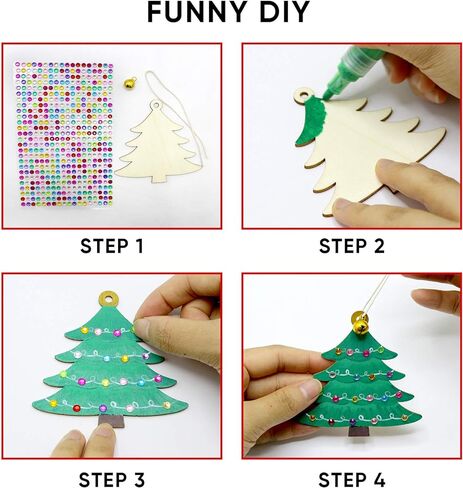 FUNNY DIY

STEP 1

STEP 2

STEP 3

STEP 4