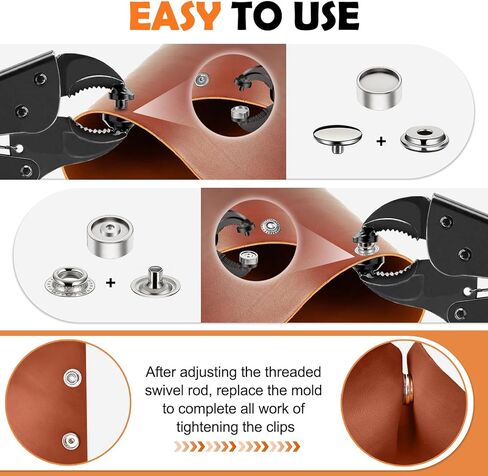 EASY TO USE

+

+

After adjusting the threaded swivel rod, replace the mold to complete all work of tightening the clips