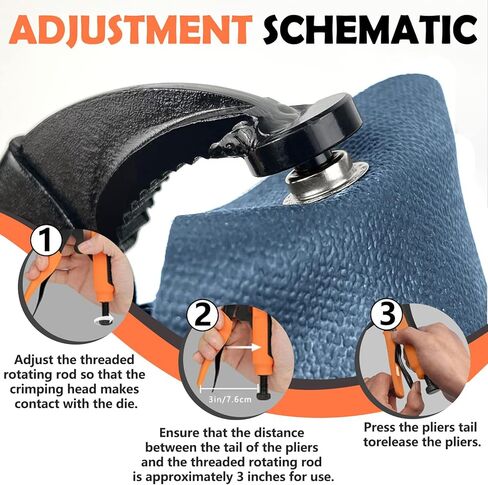 ADJUSTMENT SCHEMATIC

1

Adjust the threaded rotating rod so that the crimping head makes contact with the die.

2

3in/7.6cm

Ensure that the distance between the tail of the pliers and the threaded rotating rod is approximately 3 inches for use.

3

Press the pliers tail torelease the pliers.