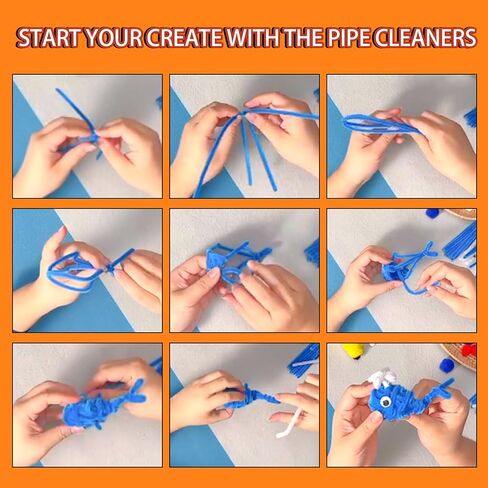 START YOUR CREATE WITH THE PIPE CLEANERS