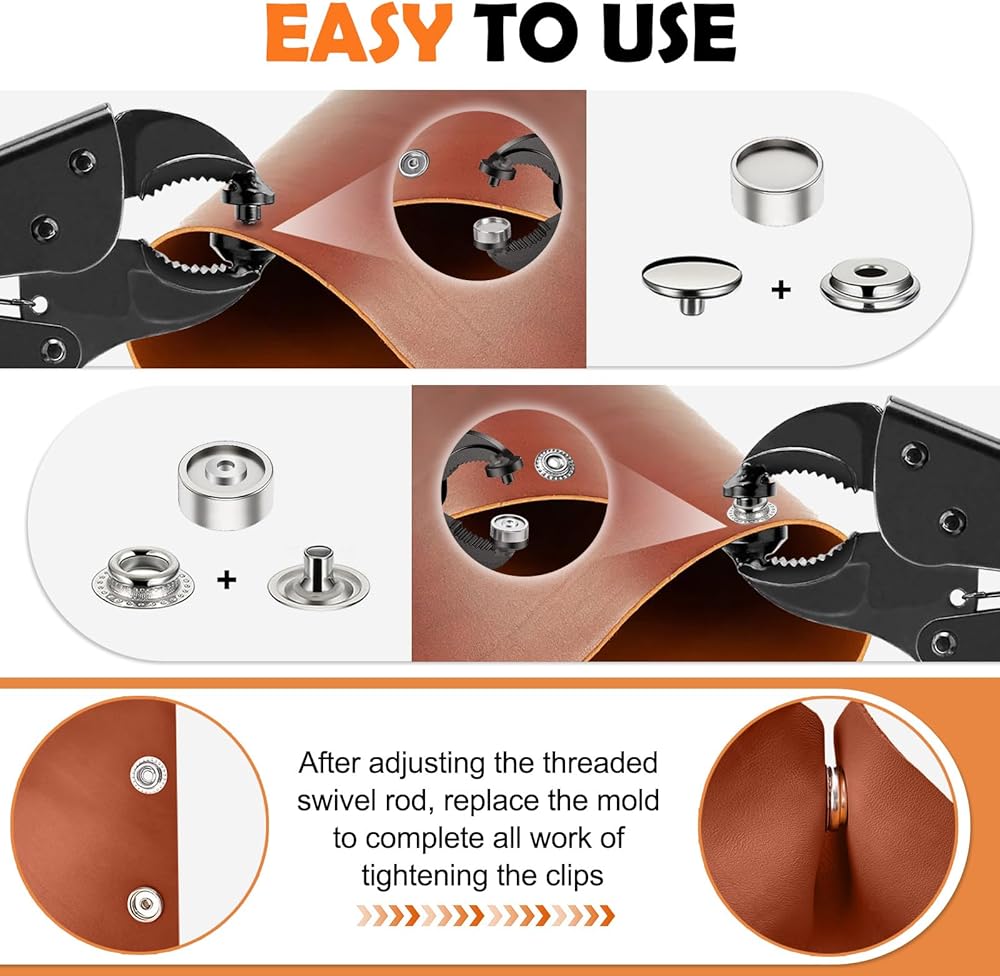 EASY TO USE

+

+

After adjusting the threaded swivel rod, replace the mold to complete all work of tightening the clips