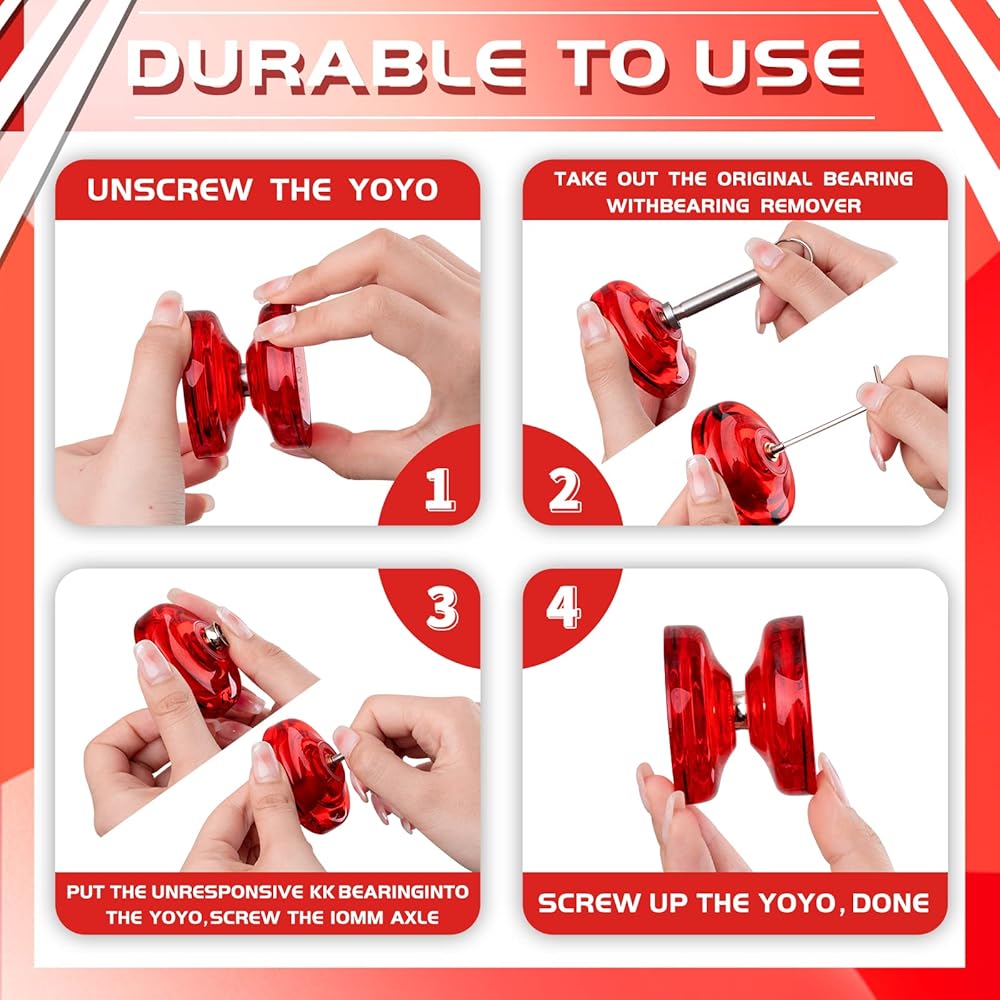 DURABLE TO USE

UNSCREW THE YOYO

1

TAKE OUT THE ORIGINAL BEARING WITHBEARING REMOVER

2

3

PUT THE UNRESPONSIVE KK BEARINGINTO THE YOYO,SCREW THE 10MM AXLE

4

SCREW UP THE YOYO, DONE