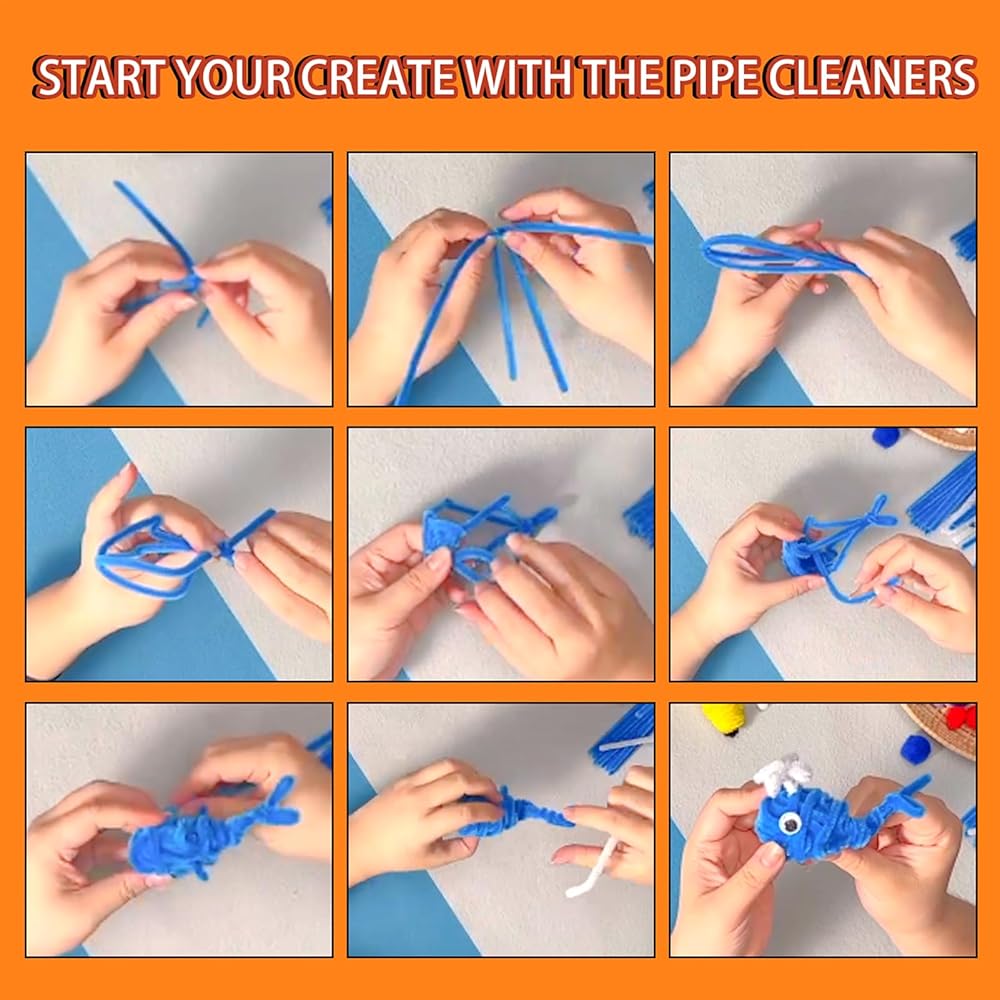 START YOUR CREATE WITH THE PIPE CLEANERS