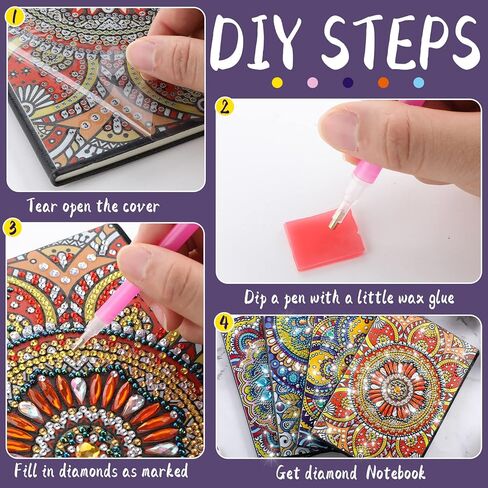 DIY STEPS

1

Tear open the cover

2

Dip a pen with a little wax glue

3

Fill in diamonds as marked

4

Get diamond Notebook