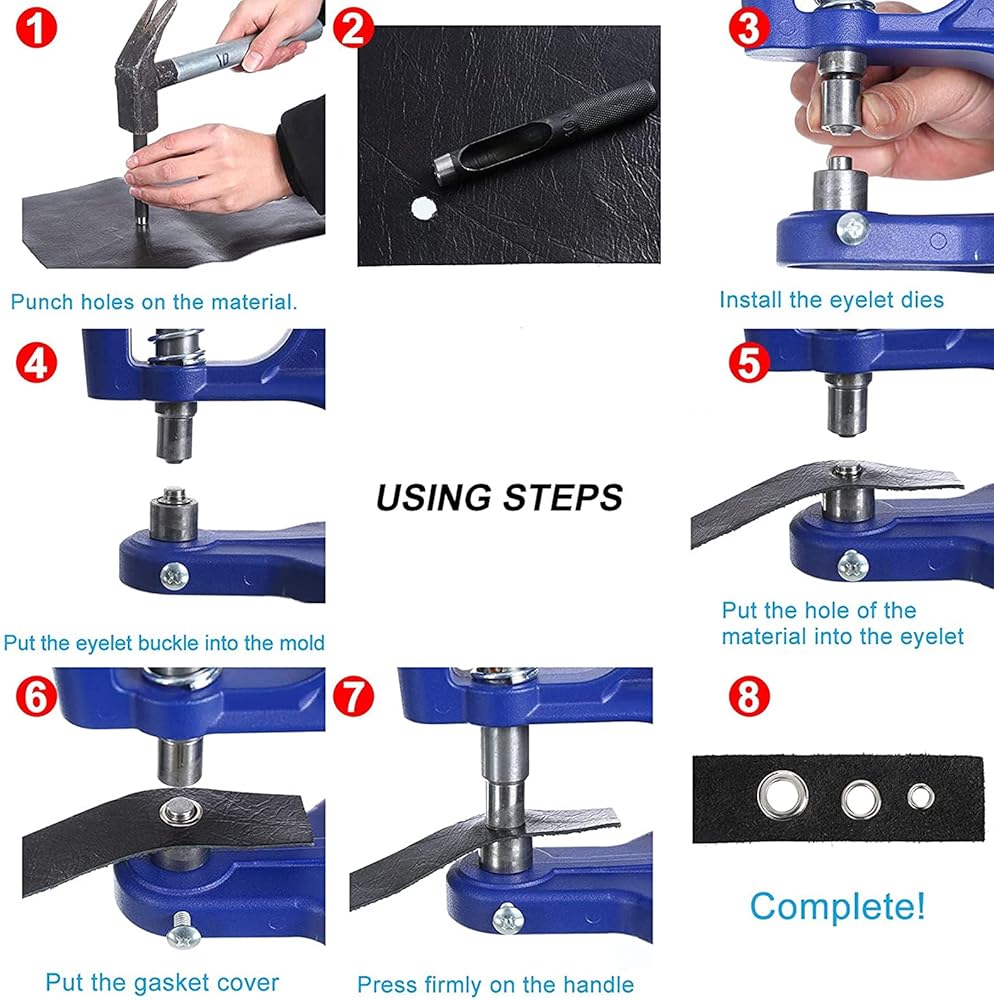 1

2

3

Punch holes on the material.

Install the eyelet dies

4

5

USING STEPS

Put the eyelet buckle into the mold

Put the hole of the material into the eyelet

6

7

8

Complete!

Put the gasket cover

Press firmly on the handle