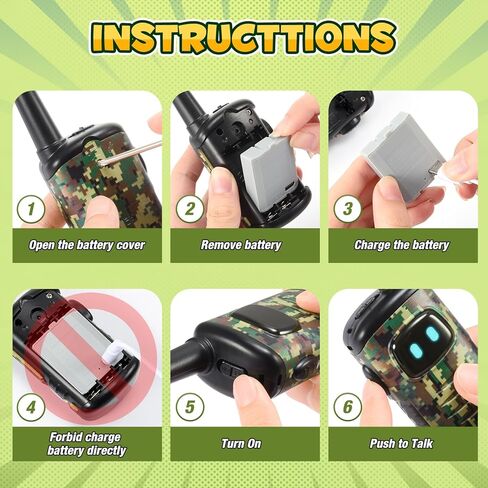 INSTRUCTTIONS

1
Open the battery cover

2
Remove battery

3
Charge the battery

4
Forbid charge battery directly

5
Turn On

6
Push to Talk