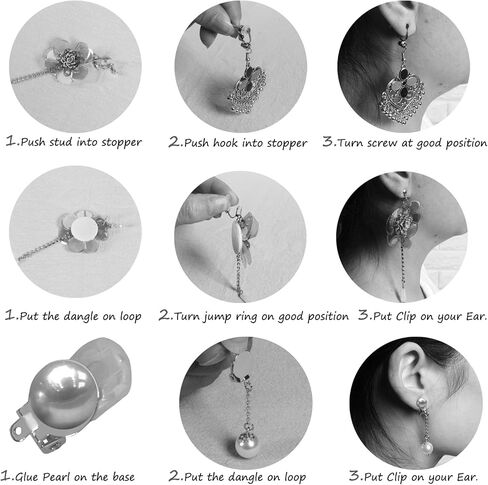 1.Push stud into stopper

2.Push hook into stopper

3.Turn screw at good position

1.Put the dangle on loop

2.Turn jump ring on good position

3.Put Clip on your Ear.

1.Glue Pearl on the base

2.Put the dangle on loop

3.Put Clip on your Ear.