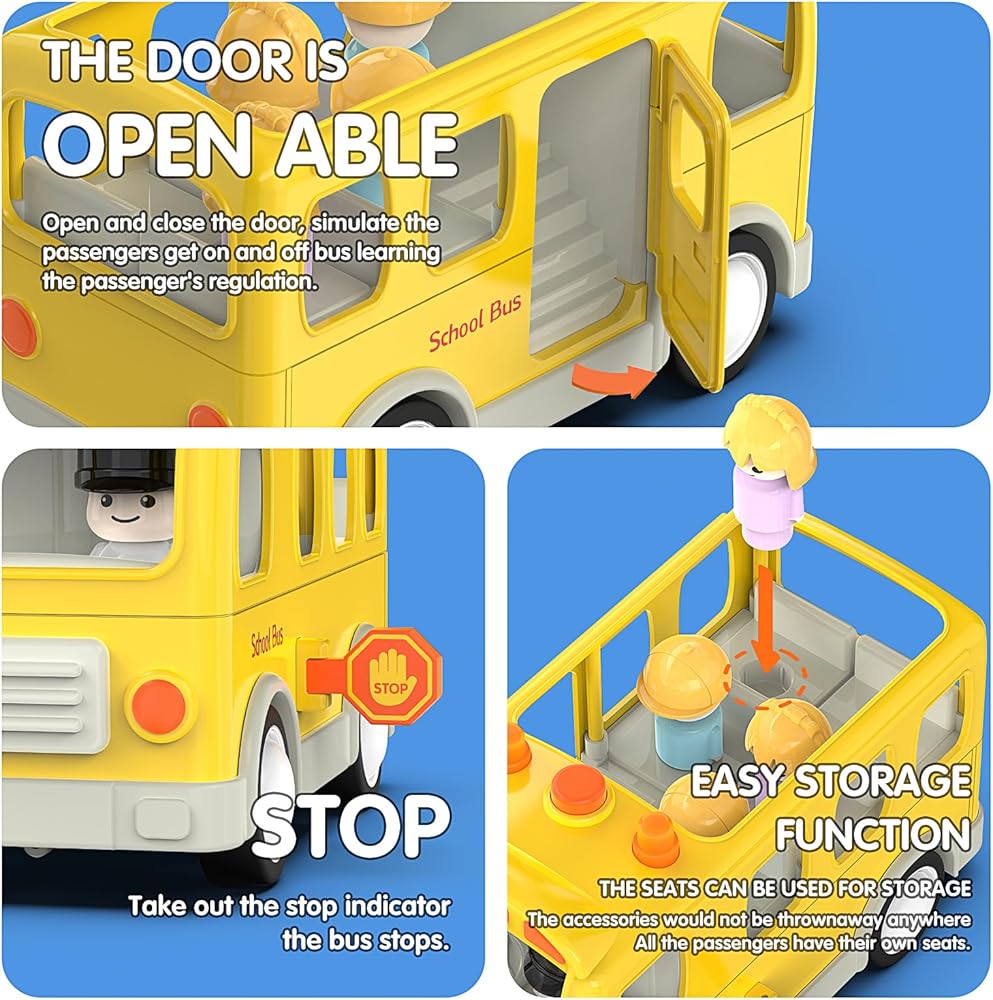 THE DOOR IS
OPEN ABLE

Open and close the door, simulate the passengers get on and off bus learning the passenger's regulation.

School Bus

School Bus

STOP

STOP

Take out the stop indicator the bus stops.

EASY STORAGE FUNCTION

THE SEATS CAN BE USED FOR STORAGE

The accessories would not be thrownaway anywhere All the passengers have their own seats.