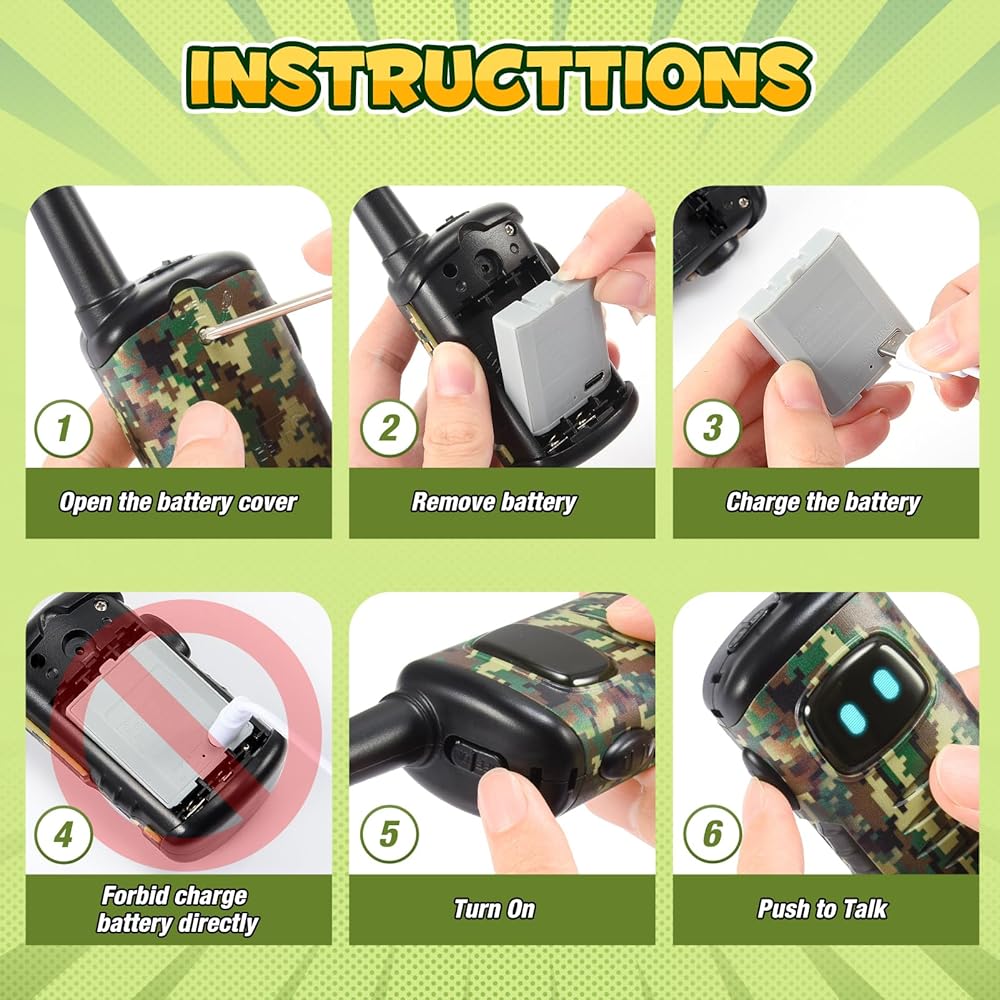 INSTRUCTTIONS

1
Open the battery cover

2
Remove battery

3
Charge the battery

4
Forbid charge battery directly

5
Turn On

6
Push to Talk