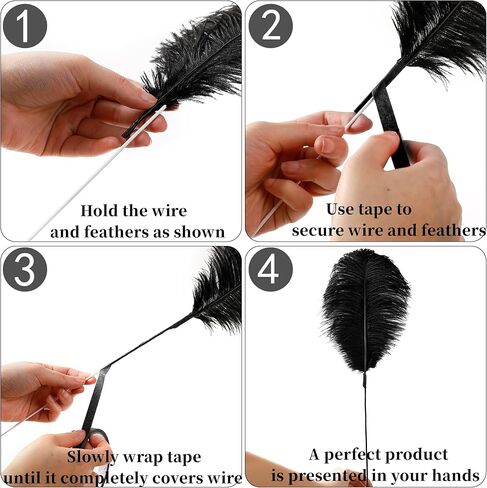 1

Hold the wire and feathers as shown

2

Use tape to secure wire and feathers

3

Slowly wrap tape until it completely covers wire

4

A perfect product is presented in your hands