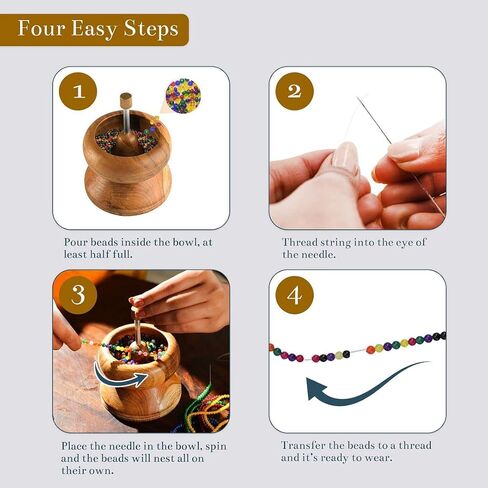 Four Easy Steps

1

Pour beads inside the bowl, at least half full.

2

Thread string into the eye of the needle.

3

Place the needle in the bowl, spin and the beads will nest all on their own.

4

Transfer the beads to a thread and it's ready to wear.